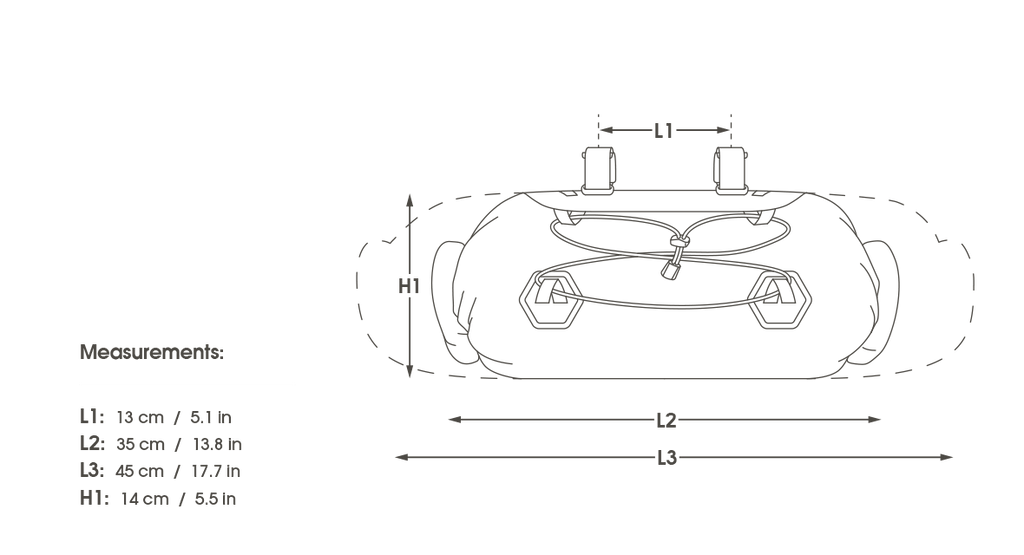 L1

H1

L2

L3

Measurements:

L1: 13 cm / 5.1 in
L2: 35 cm / 13.8 in
L3: 45 cm / 17.7 in
H1: 14 cm / 5.5 in